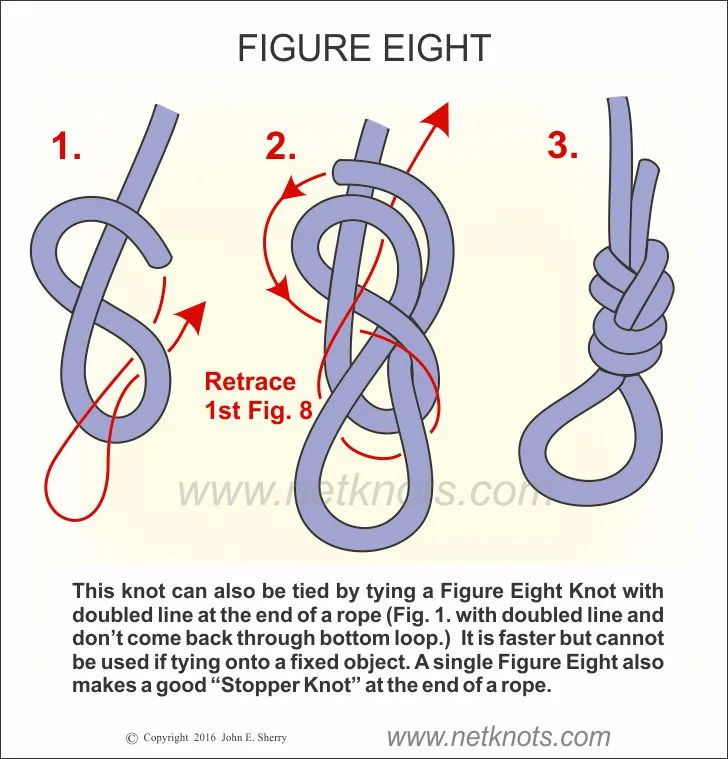 FIGURE EIGHT

1.

2.

3.

Retrace 1st Fig. 8

www.netknots.com

This knot can also be tied by tying a Figure Eight Knot with doubled line at the end of a rope (Fig. 1. with doubled line and don't come back through bottom loop.) It is faster but cannot be used if tying onto a fixed object. A single Figure Eight also makes a good "Stopper Knot" at the end of a rope.

© Copyright 2016 John E. Sherry

www.netknots.com